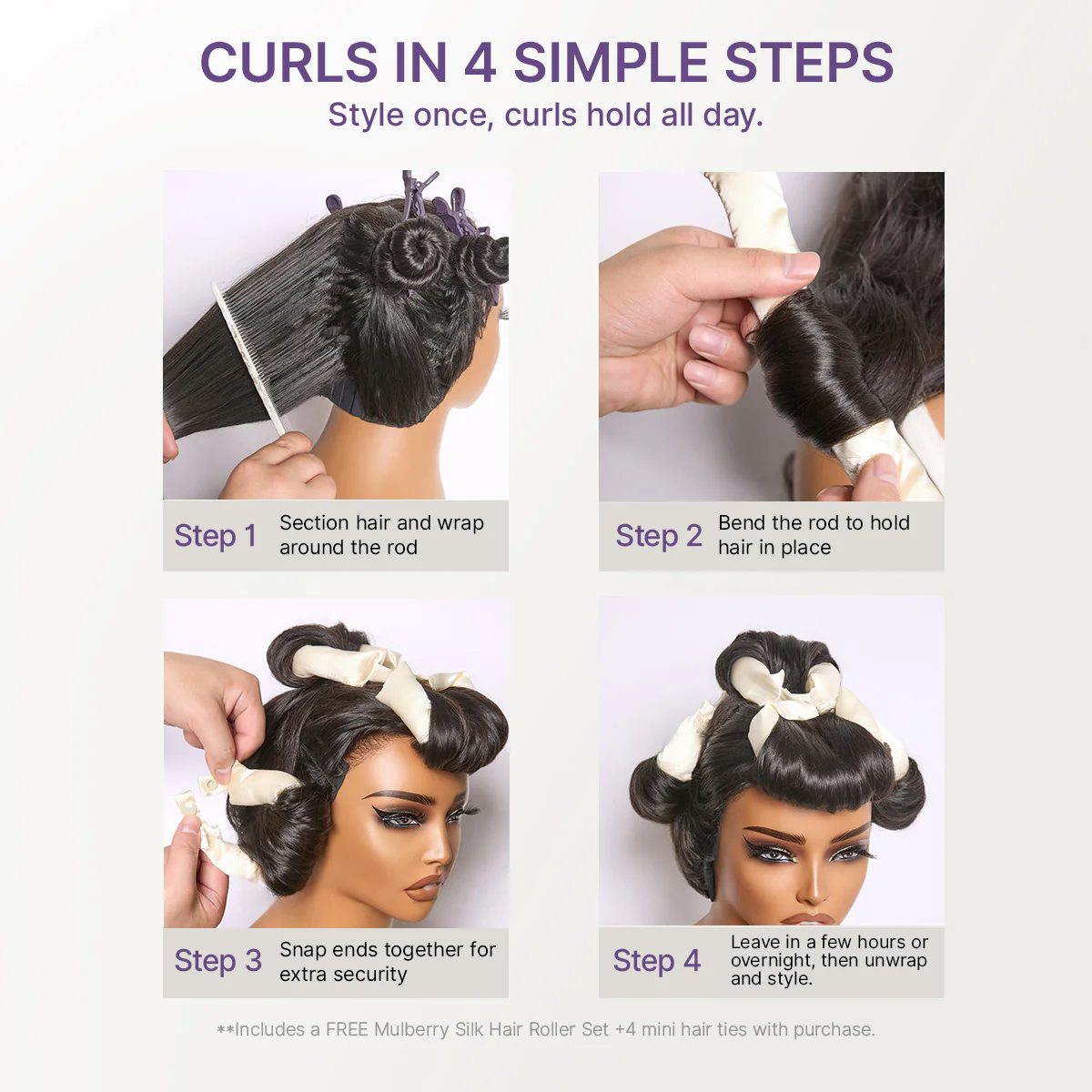 CURLS IN 4 SIMPLE STEPS
Style once, curls hold all day.

Step 1 Section hair and wrap around the rod

Step 2 Bend the rod to hold hair in place

Step 3 Snap ends together for extra security

Step 4 Leave in a few hours or overnight, then unwrap and style.

**Includes a FREE Mulberry Silk Hair Roller Set +4 mini hair ties with purchase.